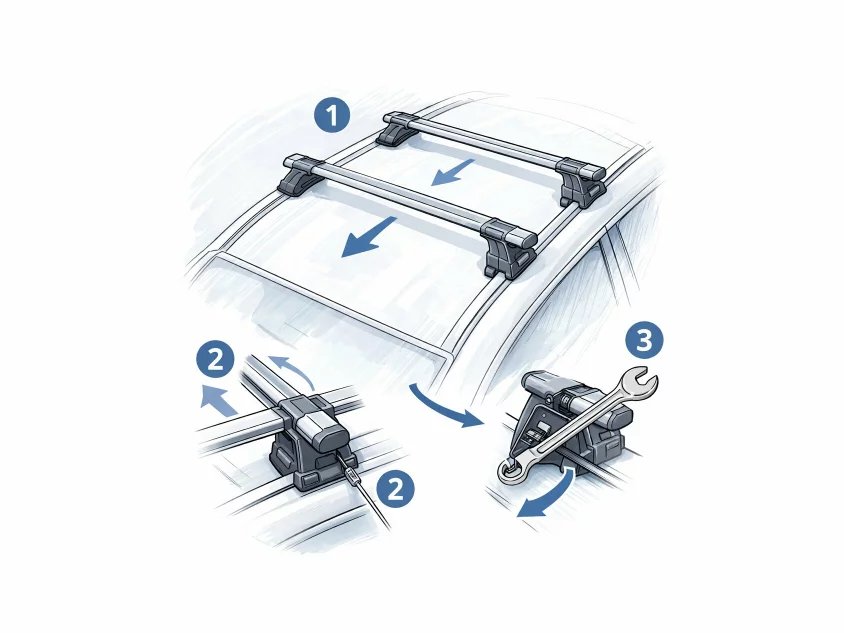 1

2

2

3