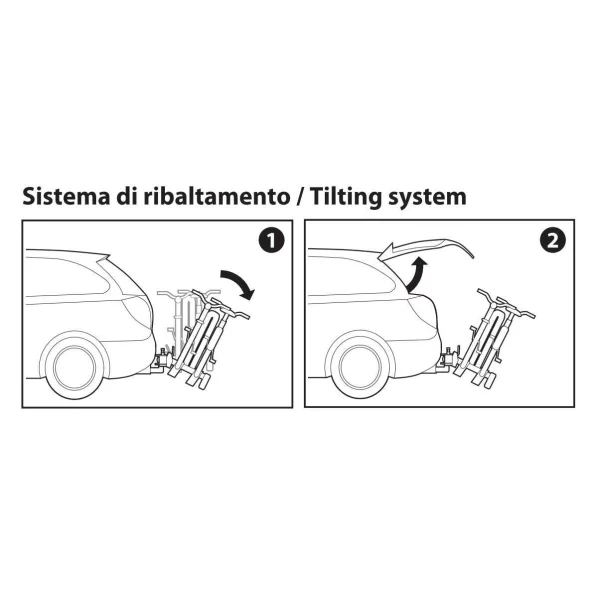 Sistema di ribaltamento / Tilting system

1

2